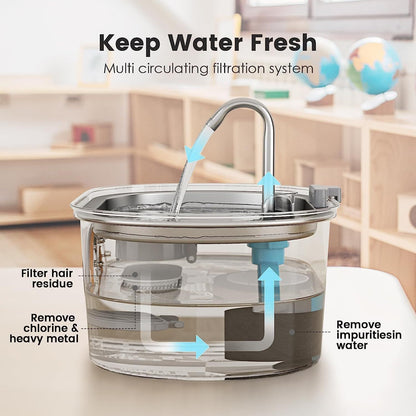 Keep Water Fresh
Multi circulating filtration system

Filter hair residue

Remove chlorine & heavy metal

Remove impuritiesin water